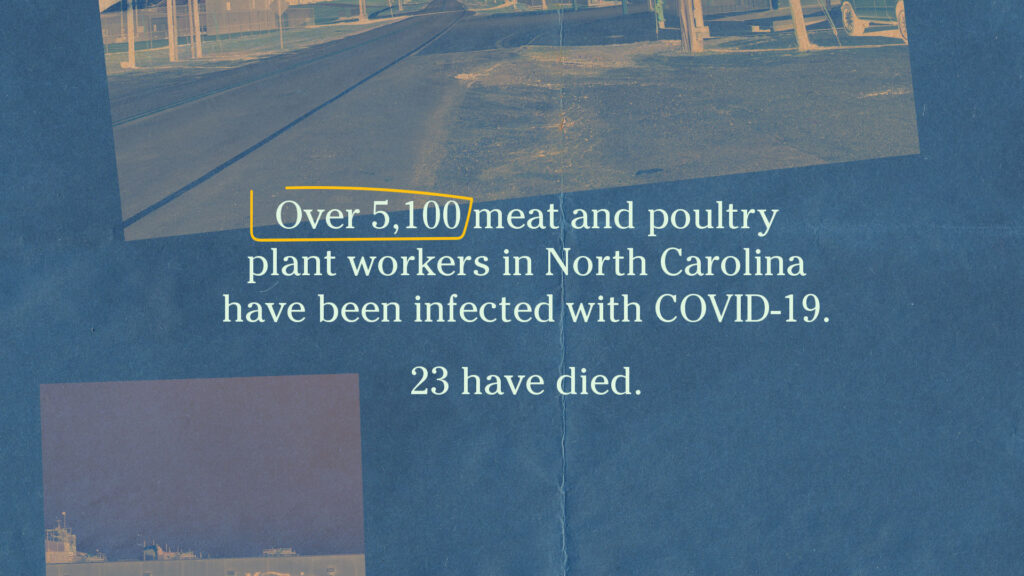 Over 5,100 meat and poultry plant workers in North Carolina have been infected with COVID-19.

23 have died.