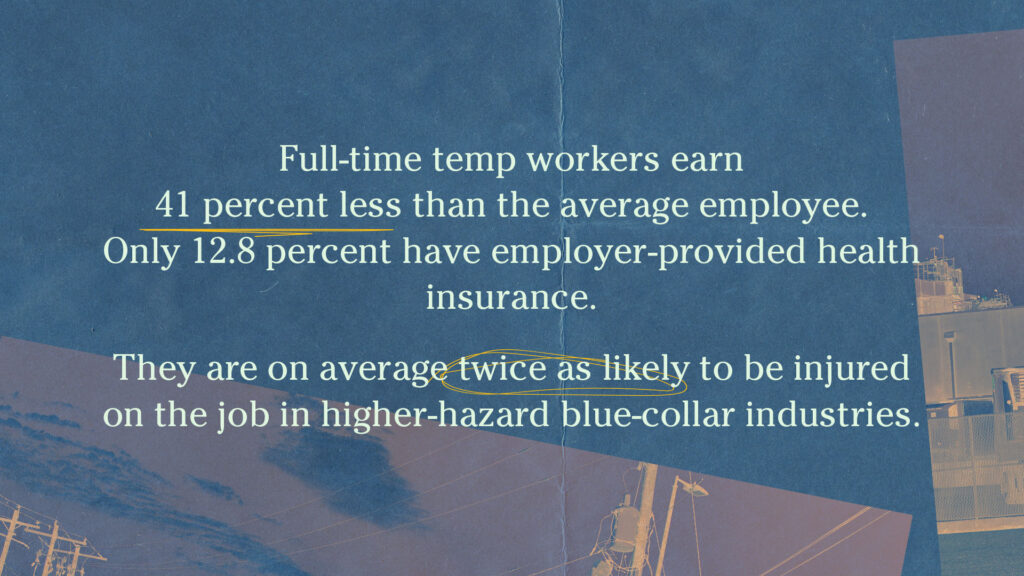 Full-time temp workers earn 41 percent less than the average employee. Only 12.8 percent have employer-provided health insurance.

They are on average twice as likely to be injured on the job in higher-hazard blue-collar industries.